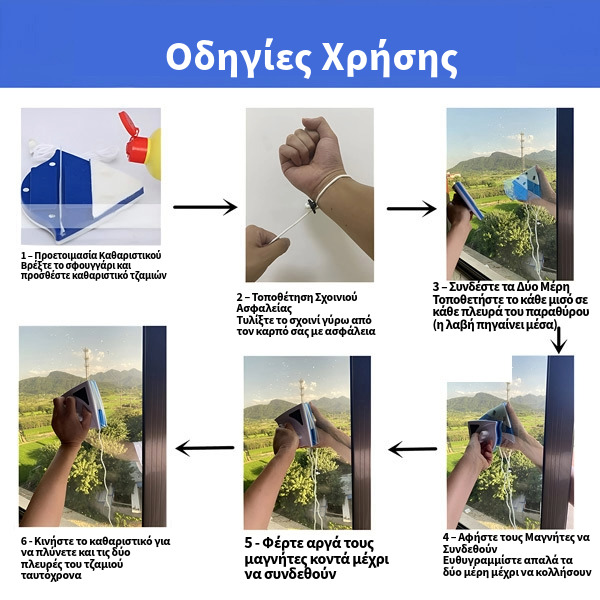 Οδηγίες Χρήσης

1 – Προετοιμασία Καθαριστικού
Βρέξτε το σφουγγάρι και προσθέστε καθαριστικό τζαμιών

2 – Τοποθέτηση Σχοινιού Ασφαλείας
Τυλίξτε το σχοινί γύρω από τον καρπό σας με ασφάλεια

3 – Συνδέστε τα Δύο Μέρη
Τοποθετήστε το κάθε μισό σε κάθε πλευρά του παραθύρου (η λαβή πηγαίνει μέσα)

4 – Αφήστε τους Μαγνήτες να Συνδεθούν
Ευθυγραμμίστε απαλά τα δύο μέρη μέχρι να κολλήσουν

5 - Φέρτε αργά τους μαγνήτες κοντά μέχρι να συνδεθούν

6 - Κινήστε το καθαριστικό για να πλύνετε και τις δύο πλευρές του τζαμιού ταυτόχρονα